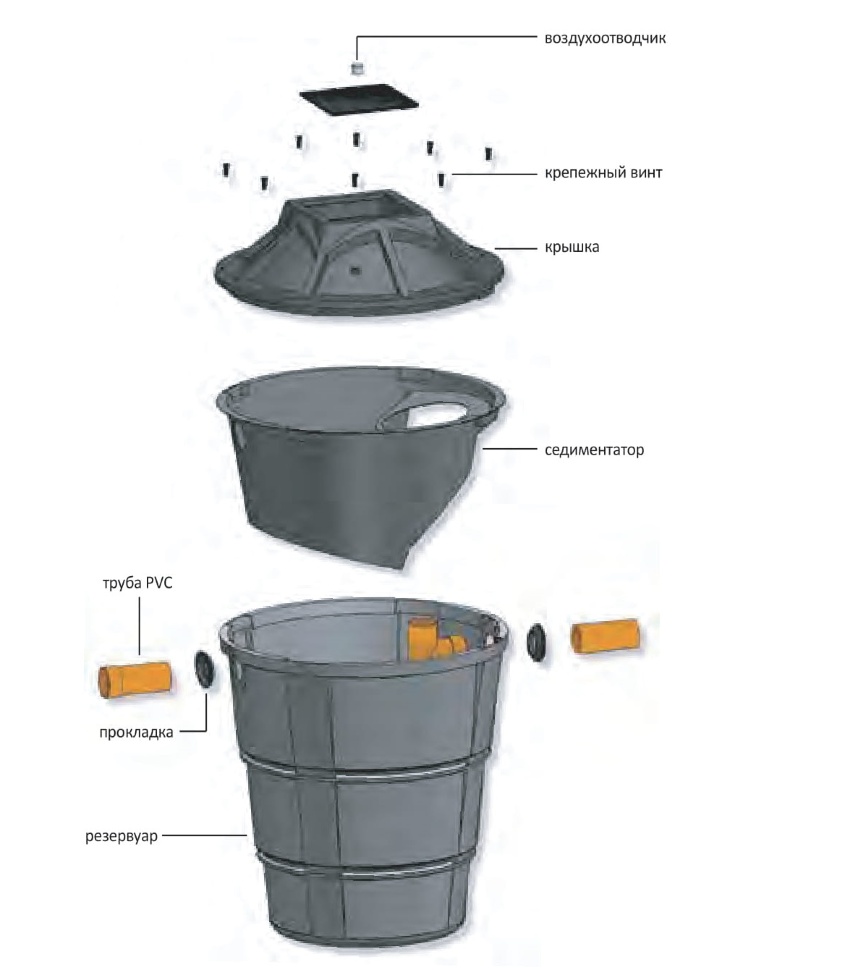 воздухоотводчик

крепежный винт

крышка

седиментатор

труба PVC

прокладка

резервуар