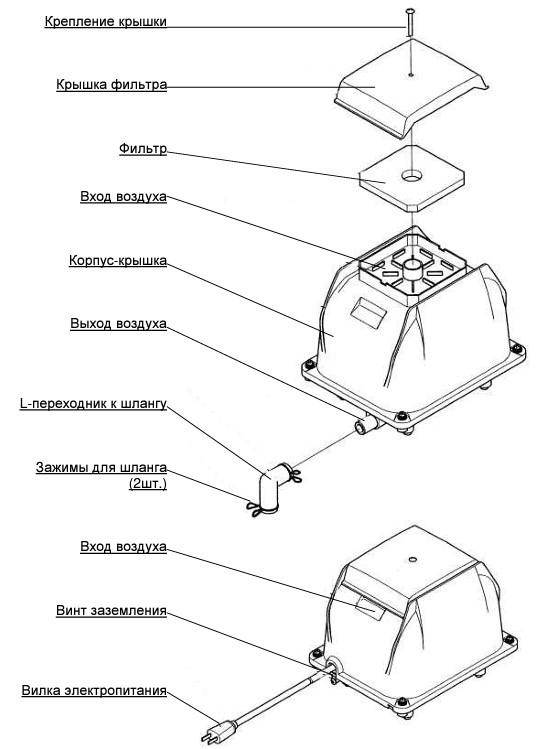 Крепление крышки

Крышка фильтра

Фильтр

Вход воздуха

Корпус-крышка

Выход воздуха

L-переходник к шлангу

Зажимы для шланга (2шт.)

Вход воздуха

Винт заземления

Вилка электропитания