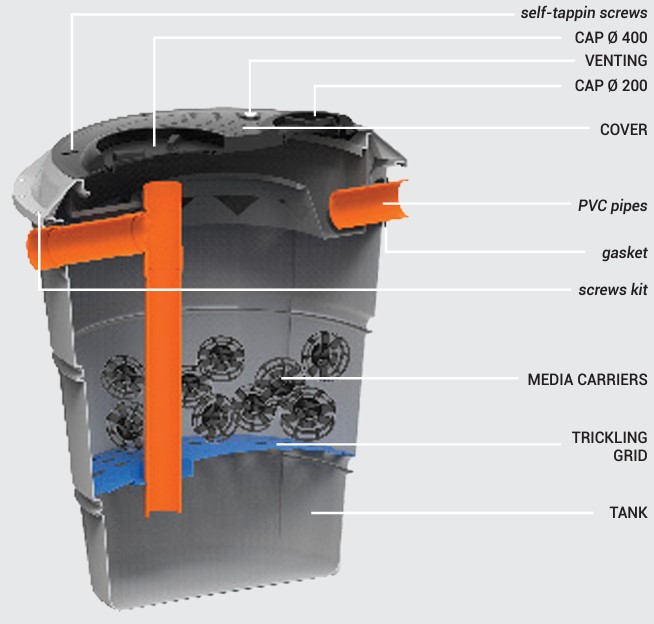 self-tappin screws
CAP Ø 400
VENTING
CAP Ø 200
COVER
PVC pipes
gasket
screws kit
MEDIA CARRIERS
TRICKLING GRID
TANK