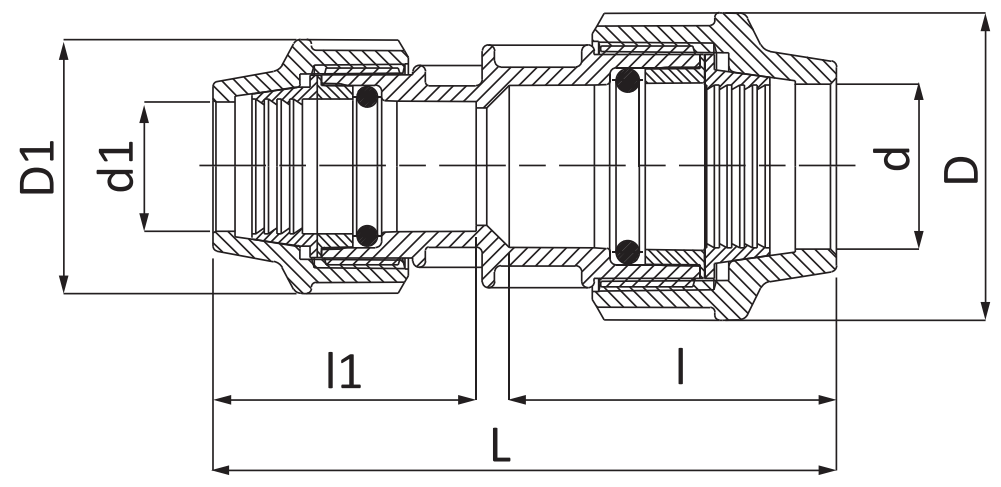 D1
d1
d
D
l1
l
L