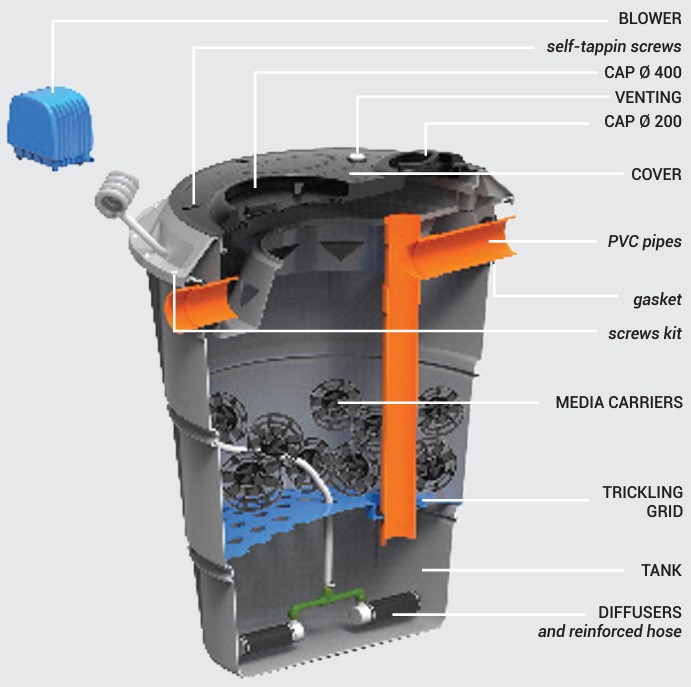 BLOWER
self-tappin screws
CAP Ø 400
VENTING
CAP Ø 200
COVER
PVC pipes
gasket
screws kit
MEDIA CARRIERS
TRICKLING GRID
TANK
DIFFUSERS and reinforced hose