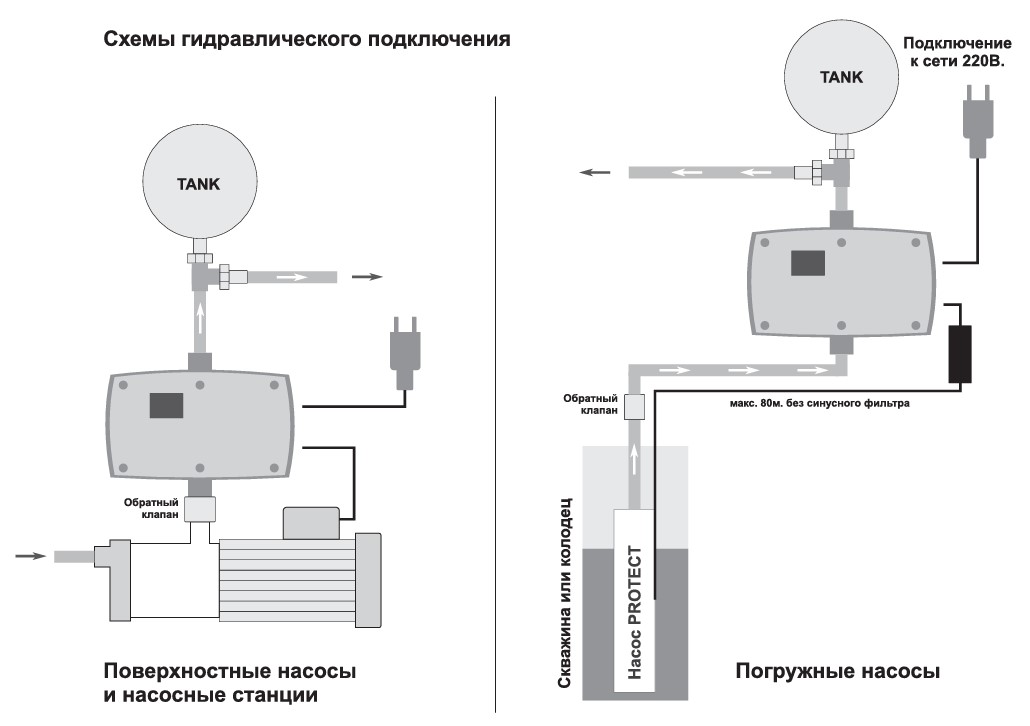 Схемы гидравлического подключения

TANK

Обратный клапан

Поверхностные насосы и насосные станции

TANK

Подключение к сети 220В.

Обратный клапан

макс. 80м. без синусного фильтра

Скважина или колодец

Насос PROTECT

Погружные насосы