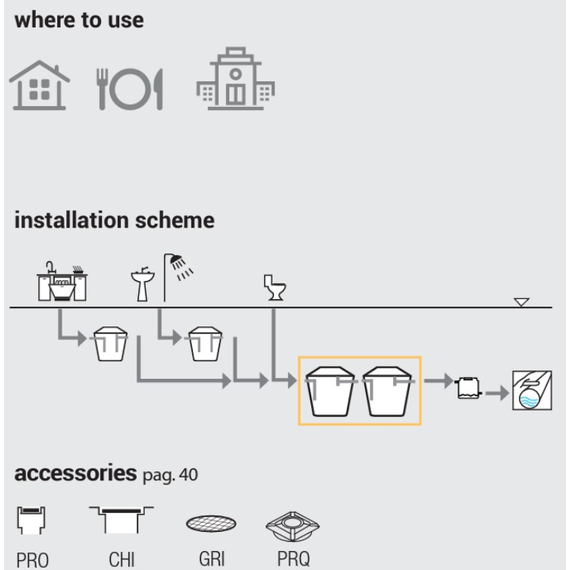 where to use

installation scheme

accessories pag. 40

PRO CHI GRI PRQ