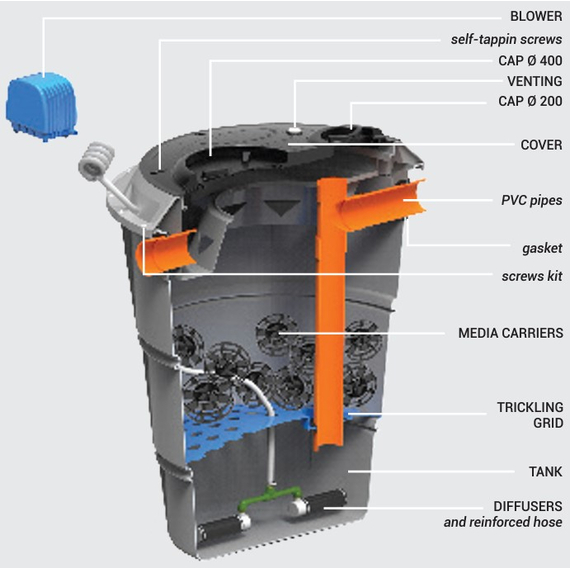 BLOWER
self-tappin screws
CAP Ø 400
VENTING
CAP Ø 200
COVER
PVC pipes
gasket
screws kit
MEDIA CARRIERS
TRICKLING GRID
TANK
DIFFUSERS
and reinforced hose