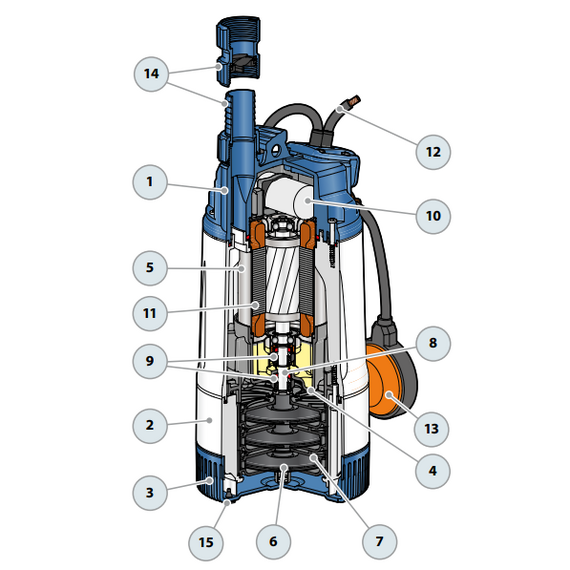 14
12
1
10
5
11
8
9
2
13
4
3
15
6
7