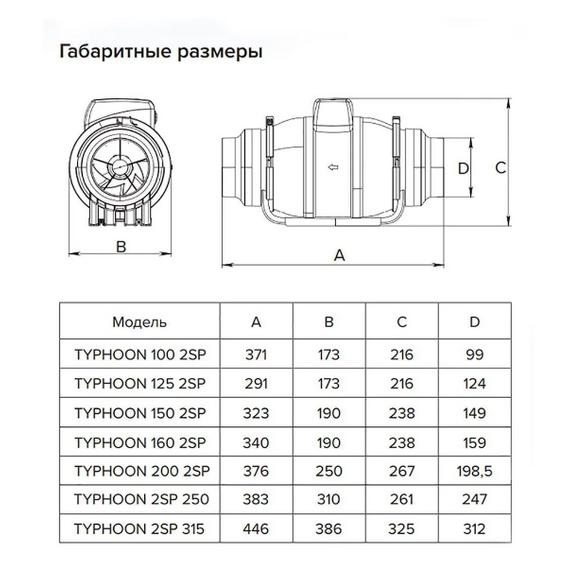 Габаритные размеры

B

D

C

A

| Модель | A | B | C | D |
|---|---|---|---|---|
| TYPHOON 100 2SP | 371 | 173 | 216 | 99 |
| TYPHOON 125 2SP | 291 | 173 | 216 | 124 |
| TYPHOON 150 2SP | 323 | 190 | 238 | 149 |
| TYPHOON 160 2SP | 340 | 190 | 238 | 159 |
| TYPHOON 200 2SP | 376 | 250 | 267 | 198,5 |
| TYPHOON 2SP 250 | 383 | 310 | 261 | 247 |
| TYPHOON 2SP 315 | 446 | 386 | 325 | 312 |