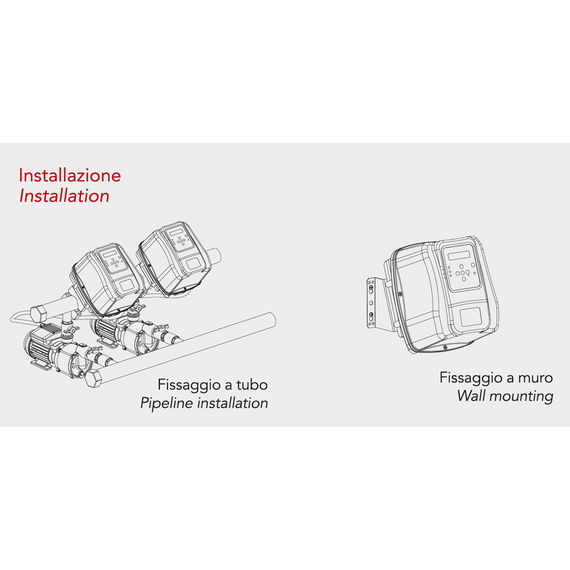 Installazione
Installation

Fissaggio a tubo
Pipeline installation

Fissaggio a muro
Wall mounting